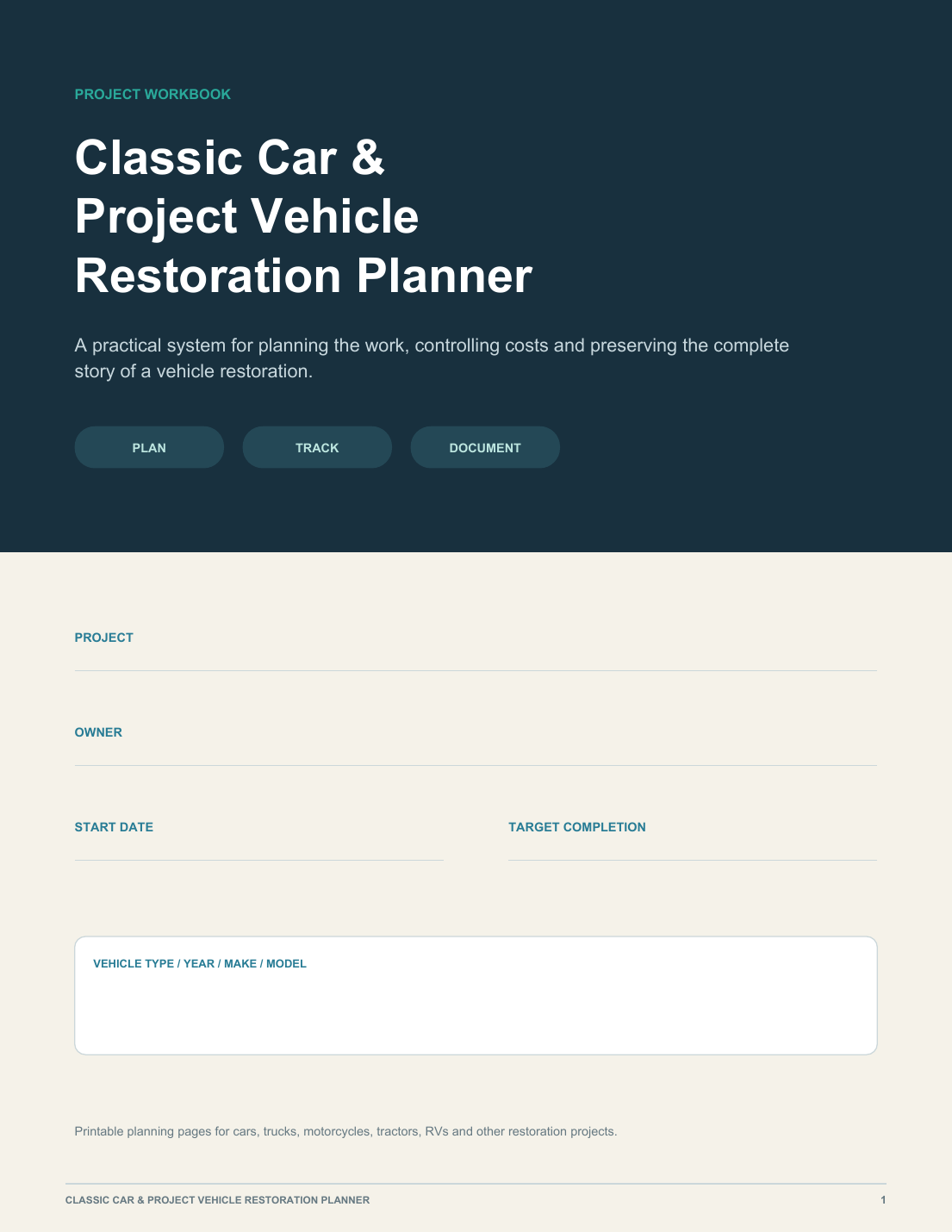 PROJECT WORKBOOK

Classic Car &
Project Vehicle
Restoration Planner

A practical system for planning the work, controlling costs and preserving the complete story of a vehicle restoration.

PLAN

TRACK

DOCUMENT

PROJECT
____

OWNER
____

START DATE
____

TARGET COMPLETION
____

VEHICLE TYPE / YEAR / MAKE / MODEL

Printable planning pages for cars, trucks, motorcycles, tractors, RVs and other restoration projects.

CLASSIC CAR & PROJECT VEHICLE RESTORATION PLANNER
1