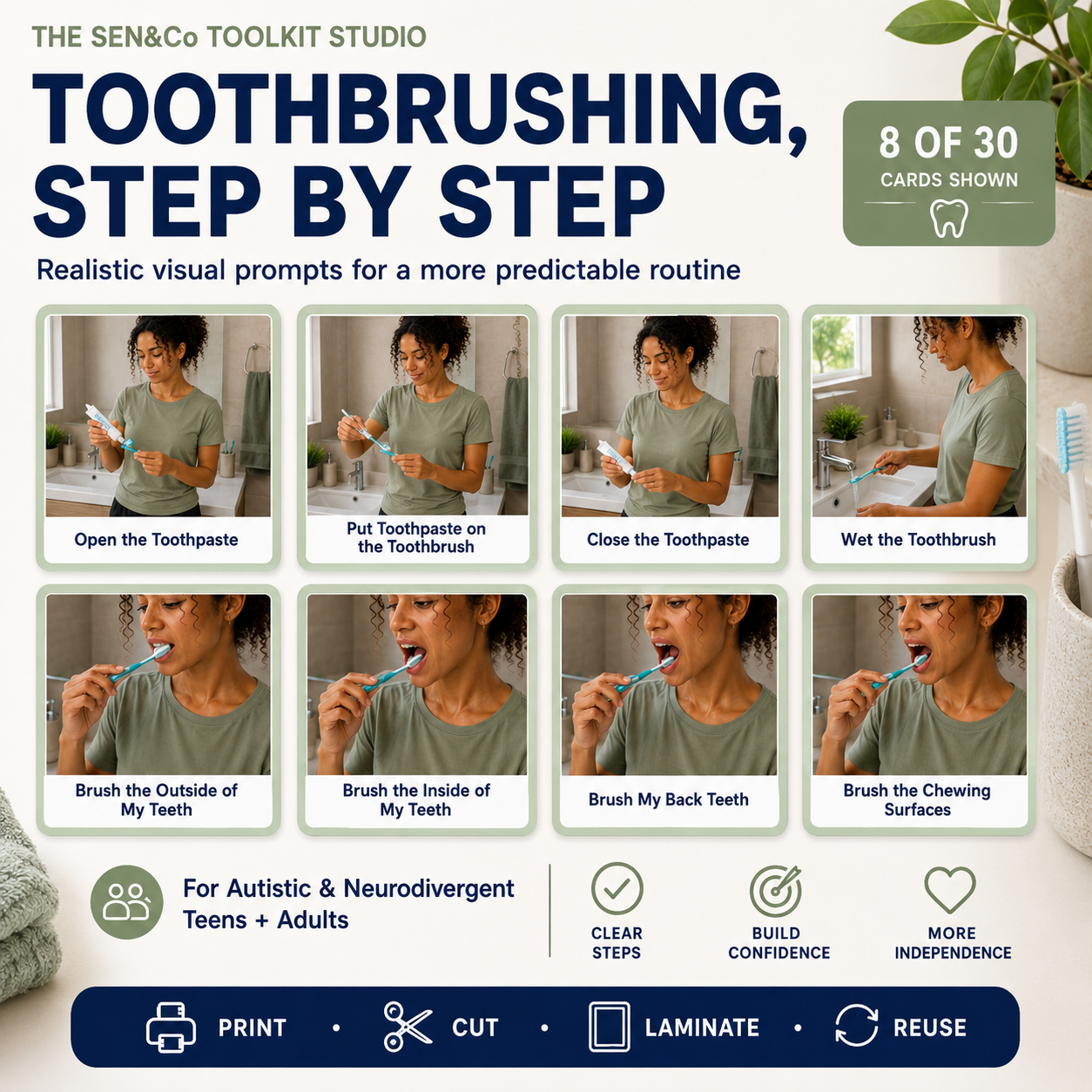 THE SEN&Co TOOLKIT STUDIO

TOOTHBRUSHING, STEP BY STEP

8 OF 30
CARDS SHOWN

Realistic visual prompts for a more predictable routine

Open the Toothpaste

Put Toothpaste on the Toothbrush

Close the Toothpaste

Wet the Toothbrush

Brush the Outside of My Teeth

Brush the Inside of My Teeth

Brush My Back Teeth

Brush the Chewing Surfaces

For Autistic & Neurodivergent Teens + Adults

CLEAR STEPS

BUILD CONFIDENCE

MORE INDEPENDENCE

PRINT • CUT • LAMINATE • REUSE